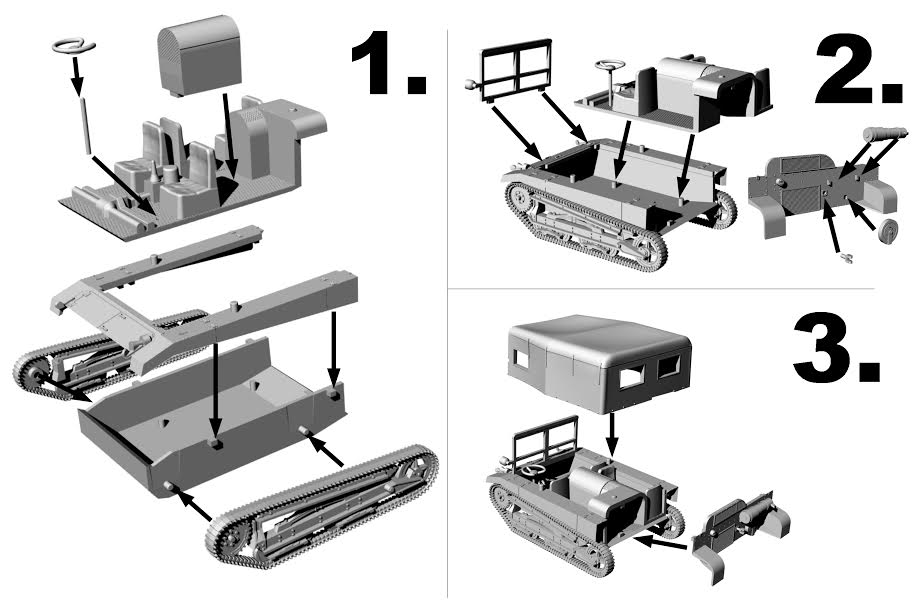 1.

2.

3.